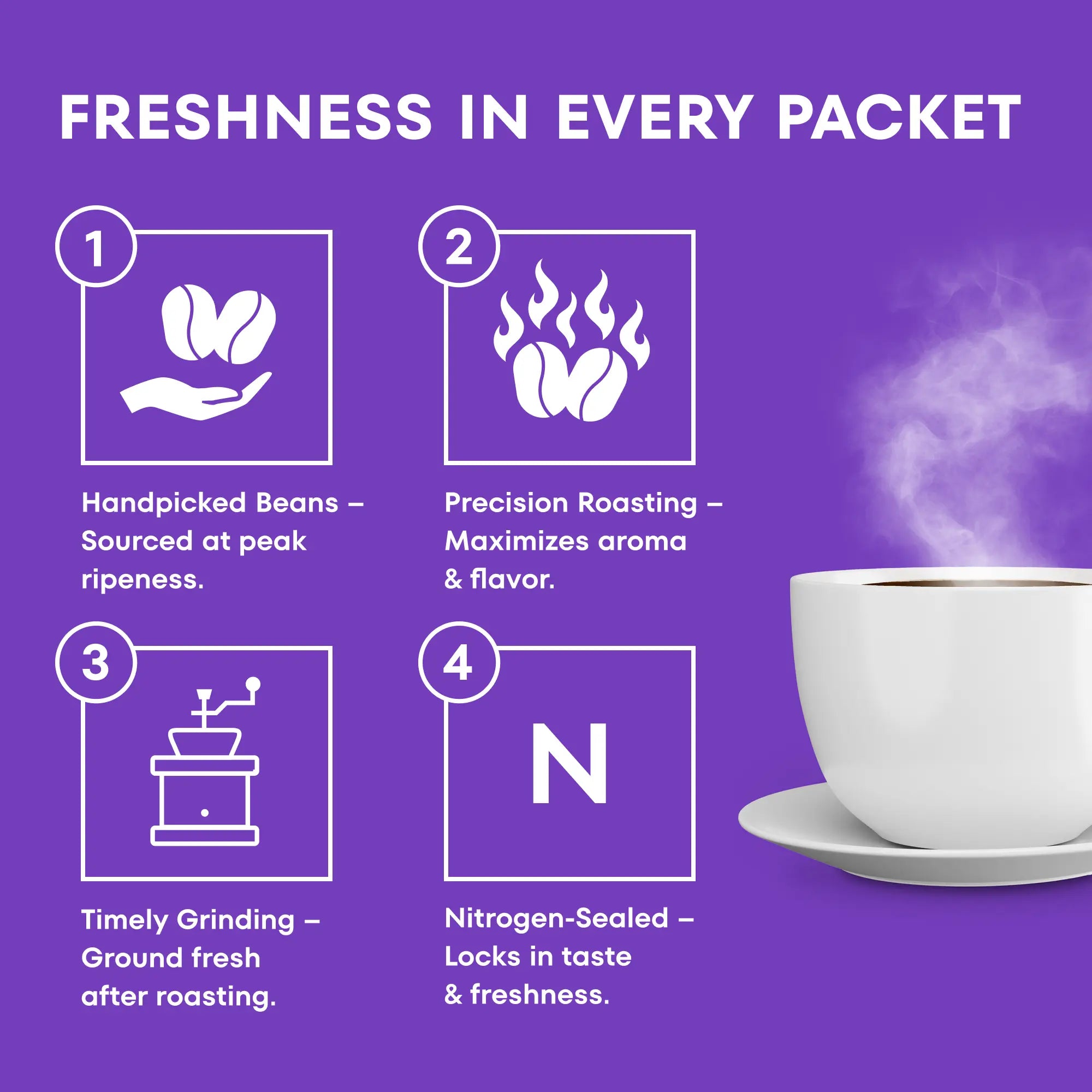 FRESHNESS IN EVERY PACKET

1

Handpicked Beans – Sourced at peak ripeness.

2

Precision Roasting – Maximizes aroma & flavor.

3

Timely Grinding – Ground fresh after roasting.

4

N

Nitrogen-Sealed – Locks in taste & freshness.